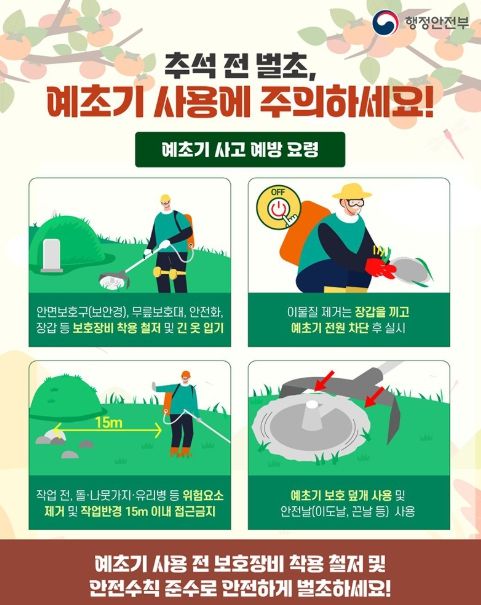 행정안전부

추석 전 벌초,
예초기 사용에 주의하세요!

예초기 사고 예방 요령

안면보호구(보안경), 무릎보호대, 안전화, 장갑 등 보호장비 착용 철저 및 긴 옷 입기

OFF

이물질 제거는 장갑을 끼고 예초기 전원 차단 후 실시

15m

작업 전, 돌·나뭇가지·유리병 등 위험요소 제거 및 작업반경 15m 이내 접근금지

예초기 보호 덮개 사용 및 안전날(이도날, 끈날 등) 사용

예초기 사용 전 보호장비 착용 철저 및
안전수칙 준수로 안전하게 벌초하세요!